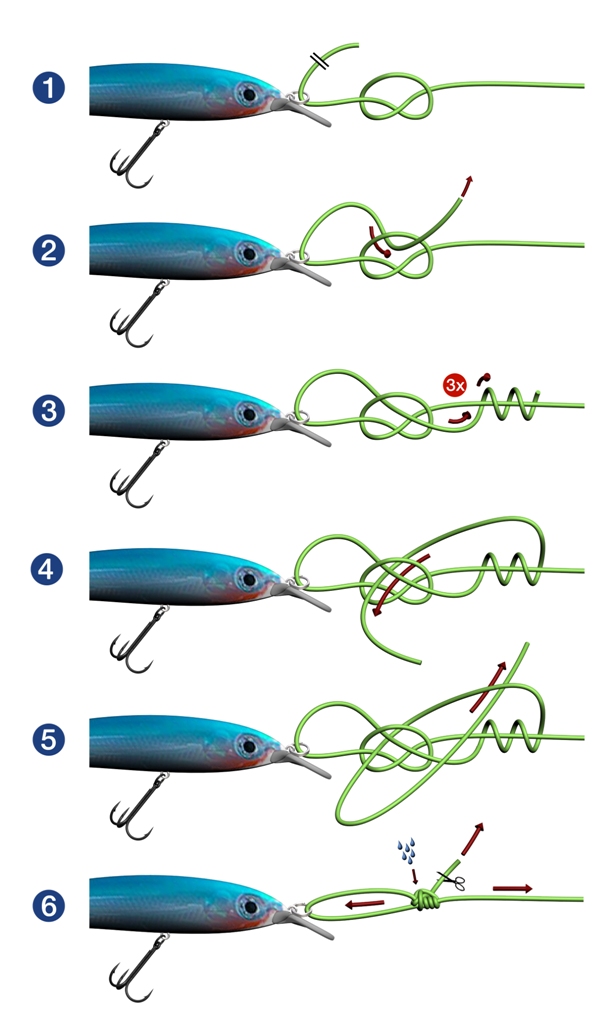 1

2

3

3x

4

5

6