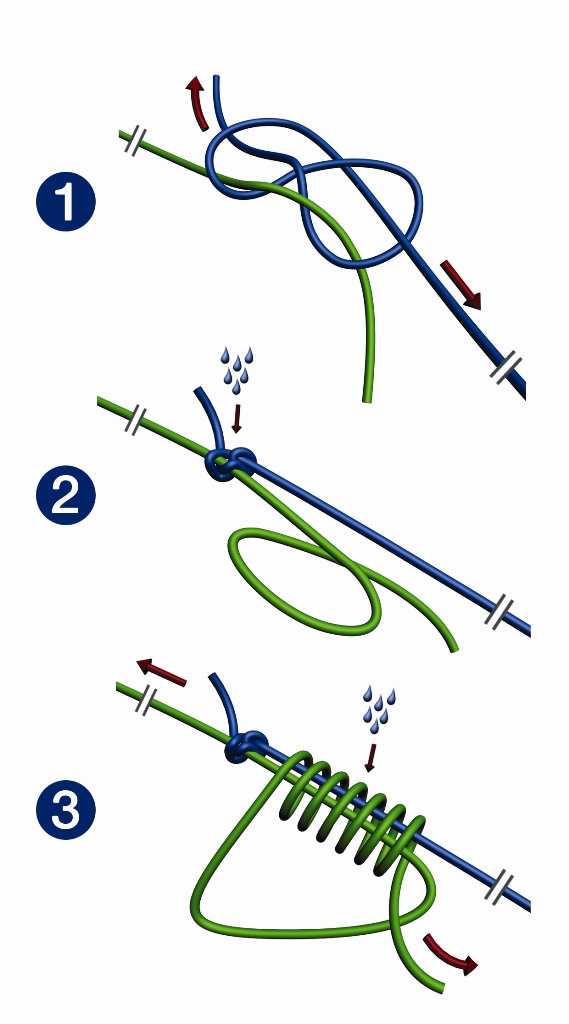 1

2

3